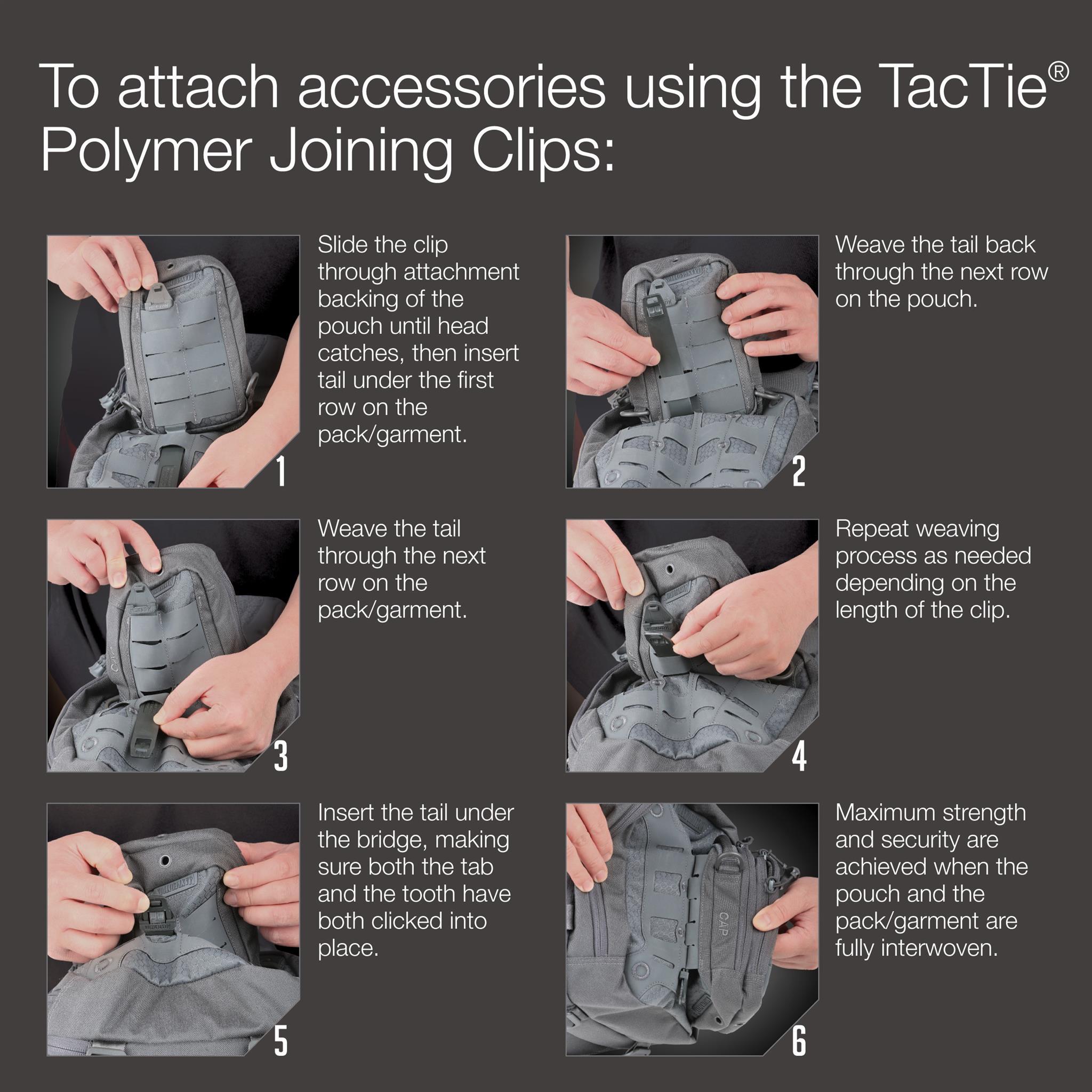 To attach accessories using the TacTie® Polymer Joining Clips:

1

Slide the clip through attachment backing of the pouch until head catches, then insert tail under the first row on the pack/garment.

2

Weave the tail back through the next row on the pouch.

3

Weave the tail through the next row on the pack/garment.

4

Repeat weaving process as needed depending on the length of the clip.

5

Insert the tail under the bridge, making sure both the tab and the tooth have both clicked into place.

CAP

6

Maximum strength and security are achieved when the pouch and the pack/garment are fully interwoven.